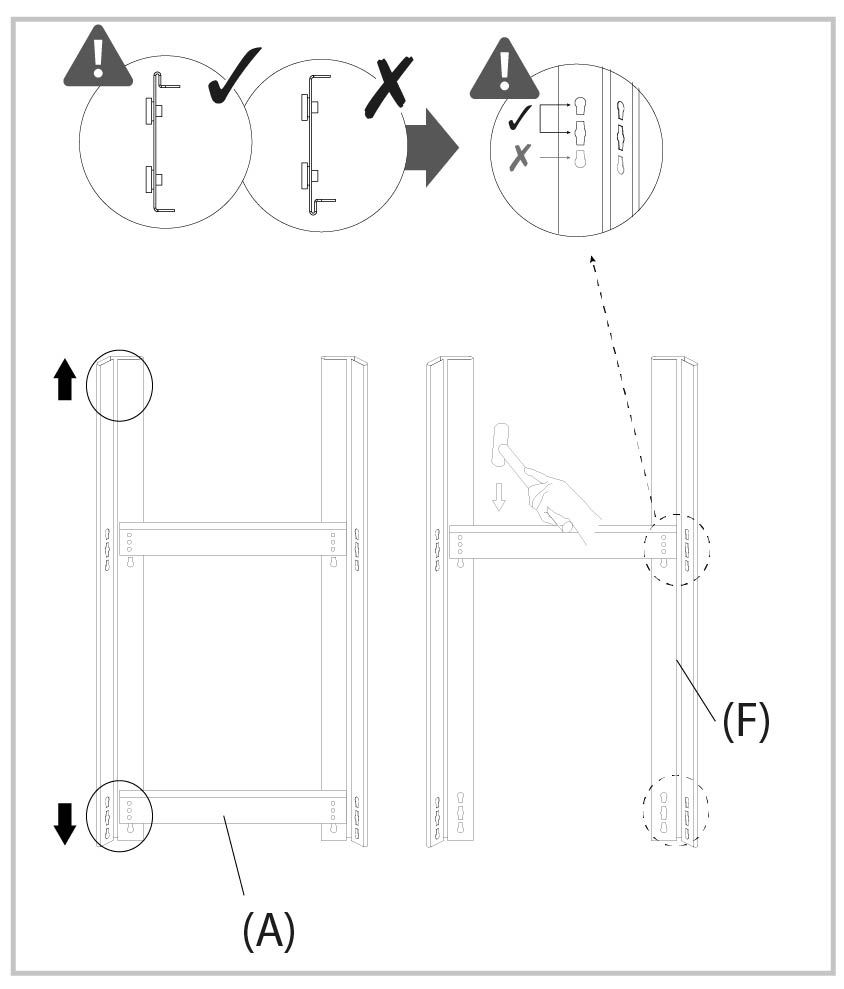 (F)

(A)