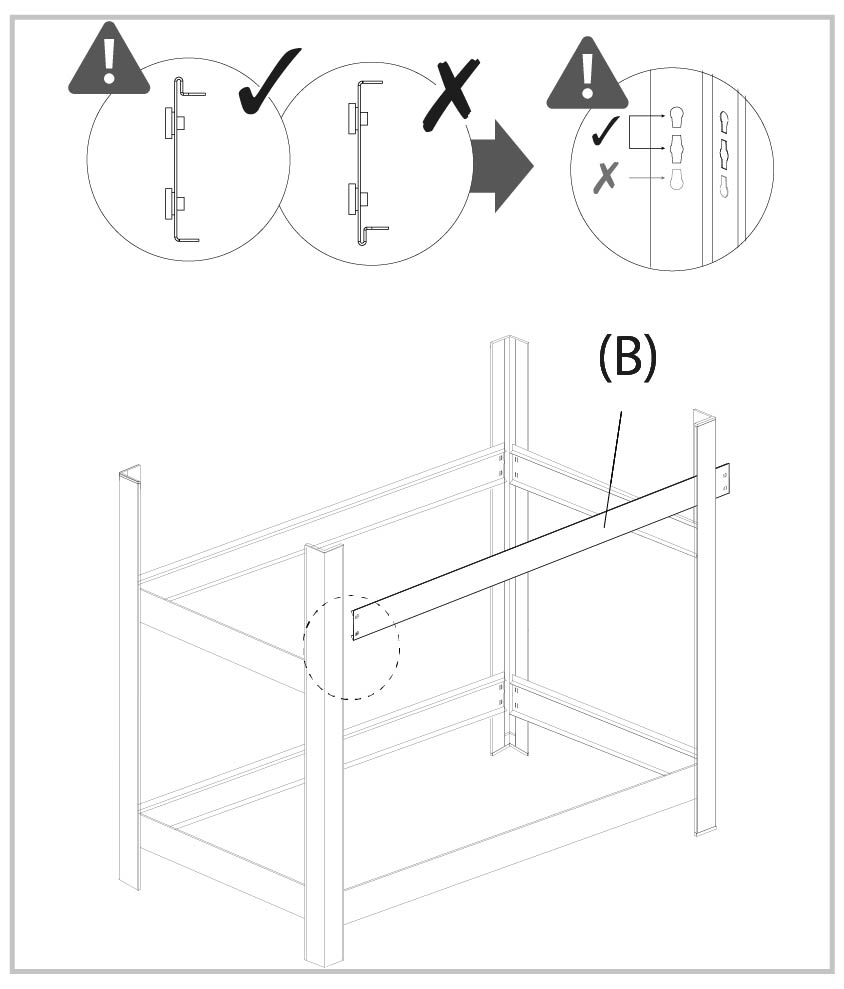 (B)