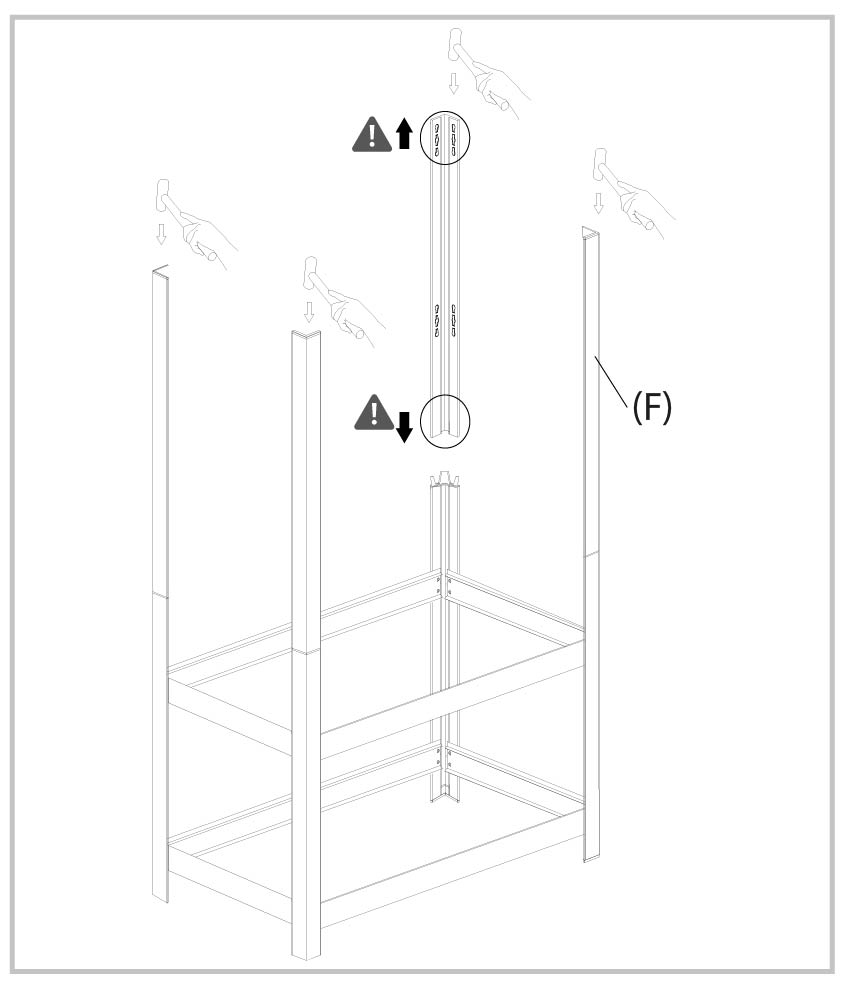 (F)