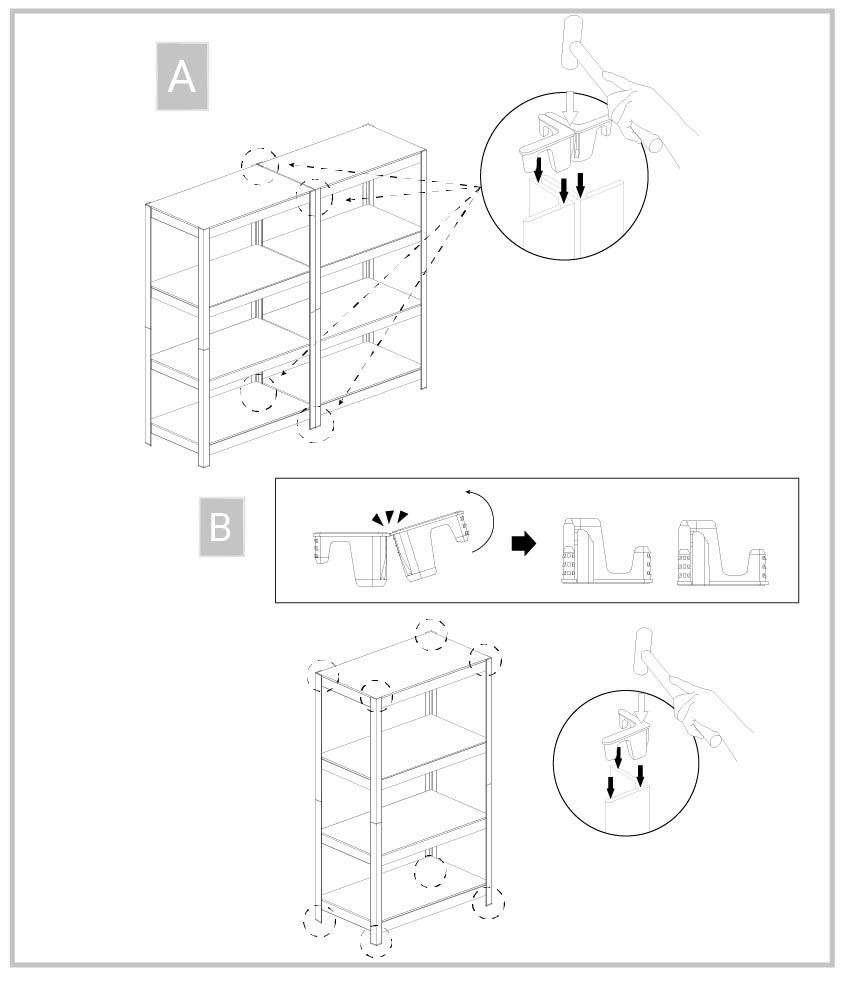 A

B